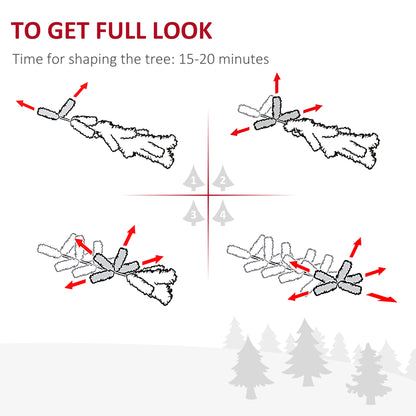 TO GET FULL LOOK

Time for shaping the tree: 15-20 minutes

1 2

3 4